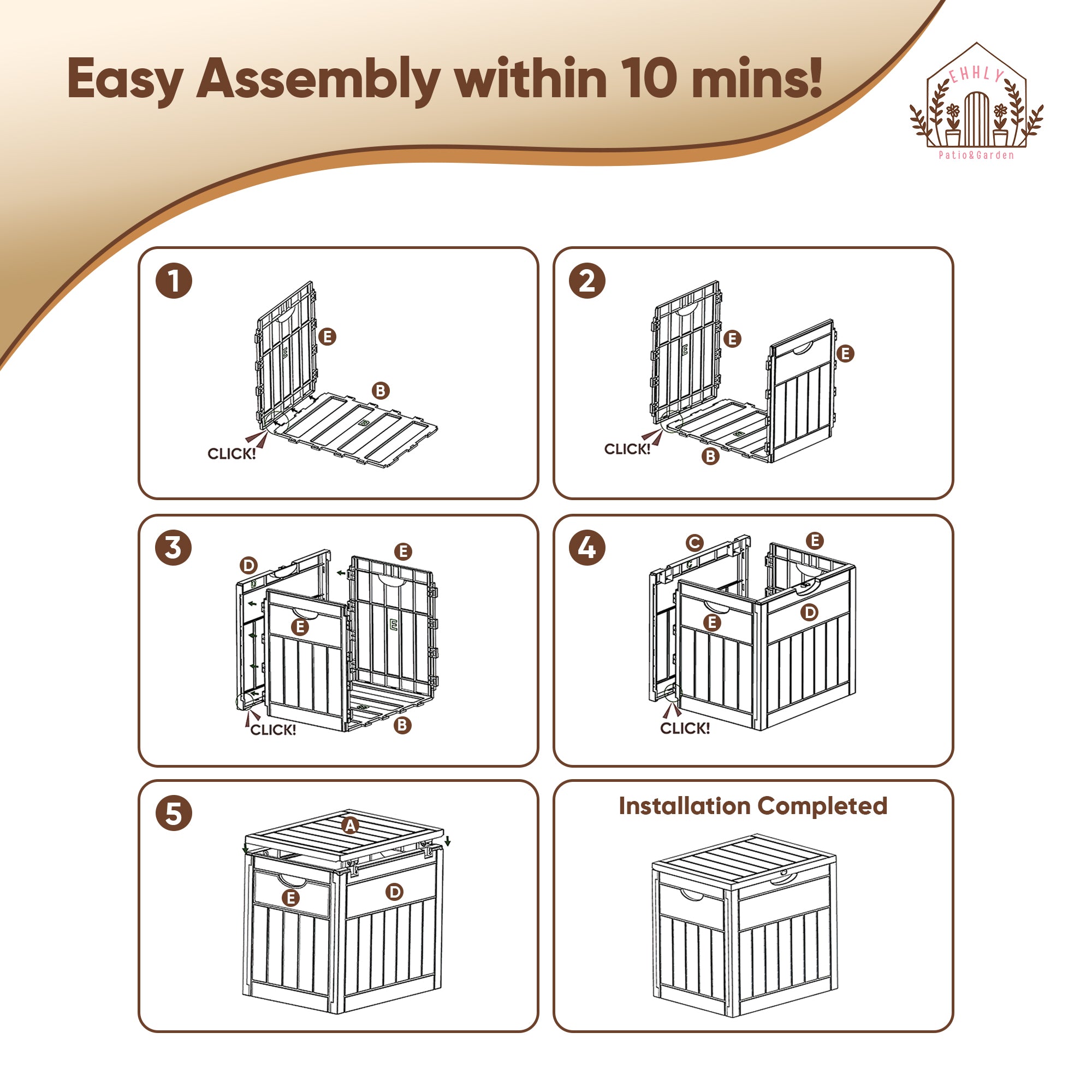 Easy Assembly within 10 mins!

EHHLY
Patio&Garden

1
E
B
CLICK!

2
E
E
CLICK!
B

3
D
E
E
CLICK!
B

4
C
E
E
D
CLICK!

5
A
E
D

Installation Completed